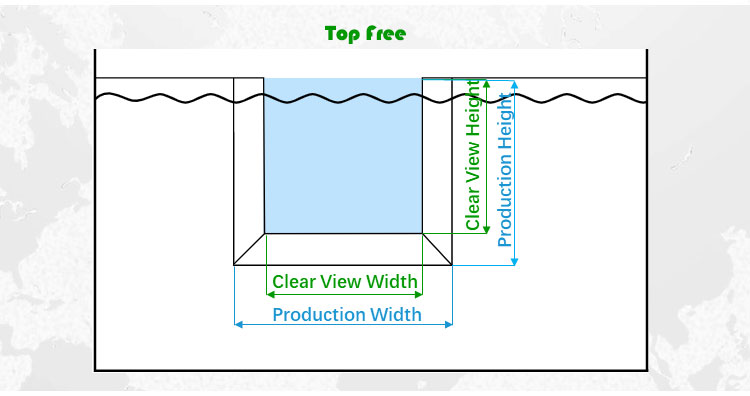 Top Free

Clear View Height

Production Height

Clear View Width

Production Width